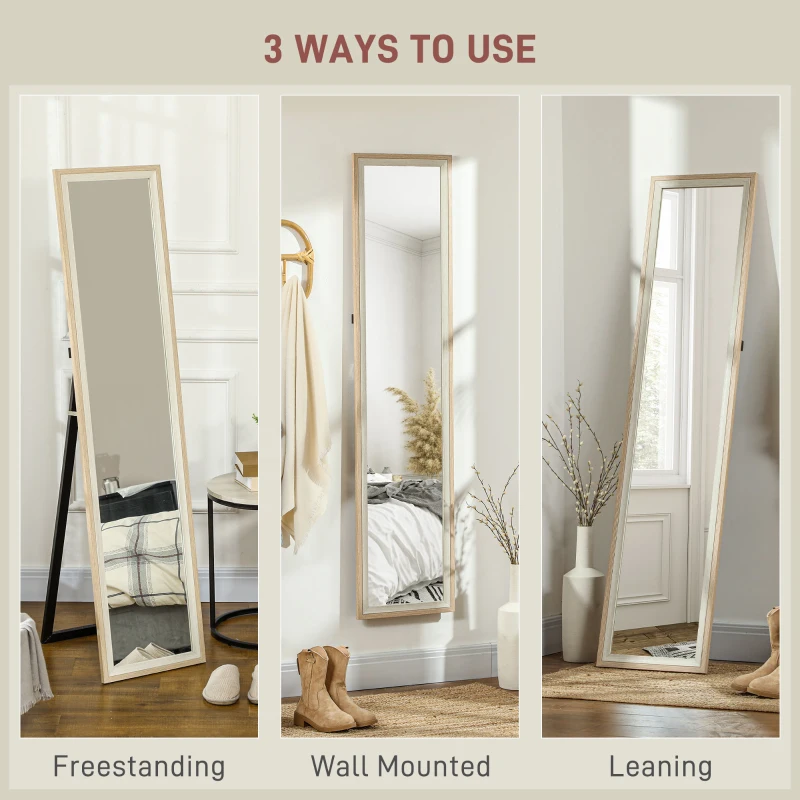 3 WAYS TO USE

Freestanding

Wall Mounted

Leaning