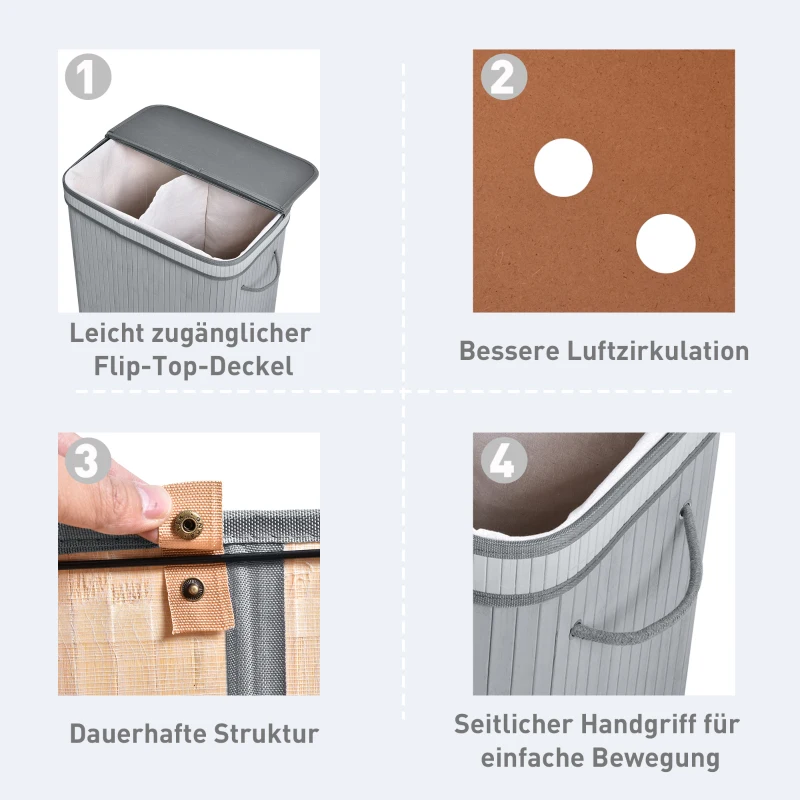 1

Leicht zugänglicher Flip-Top-Deckel

2

Bessere Luftzirkulation

3

Dauerhafte Struktur

4

Seitlicher Handgriff für einfache Bewegung