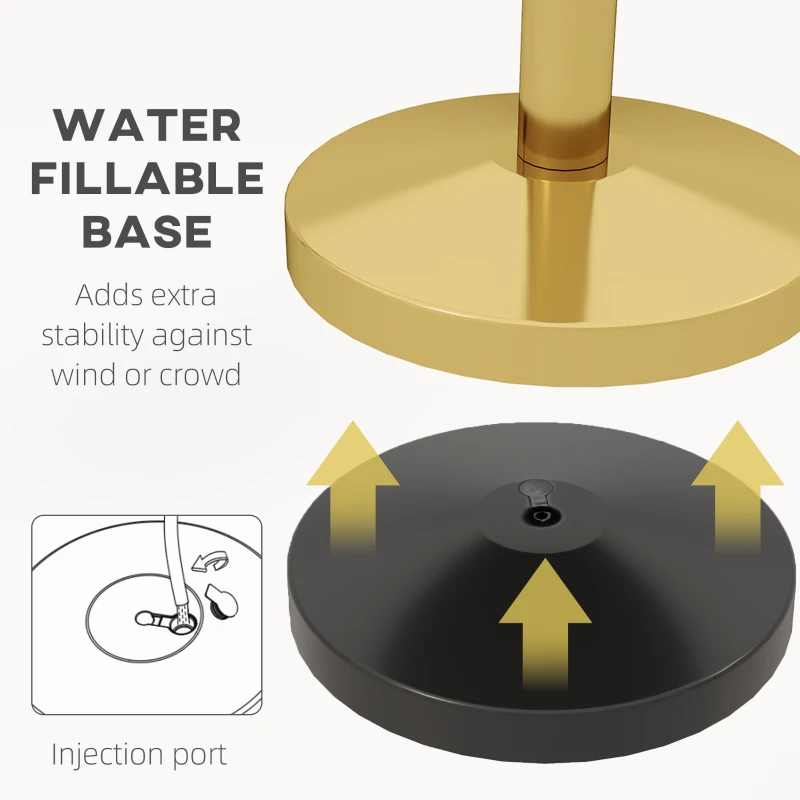 WATER FILLABLE BASE

Adds extra stability against wind or crowd

Injection port