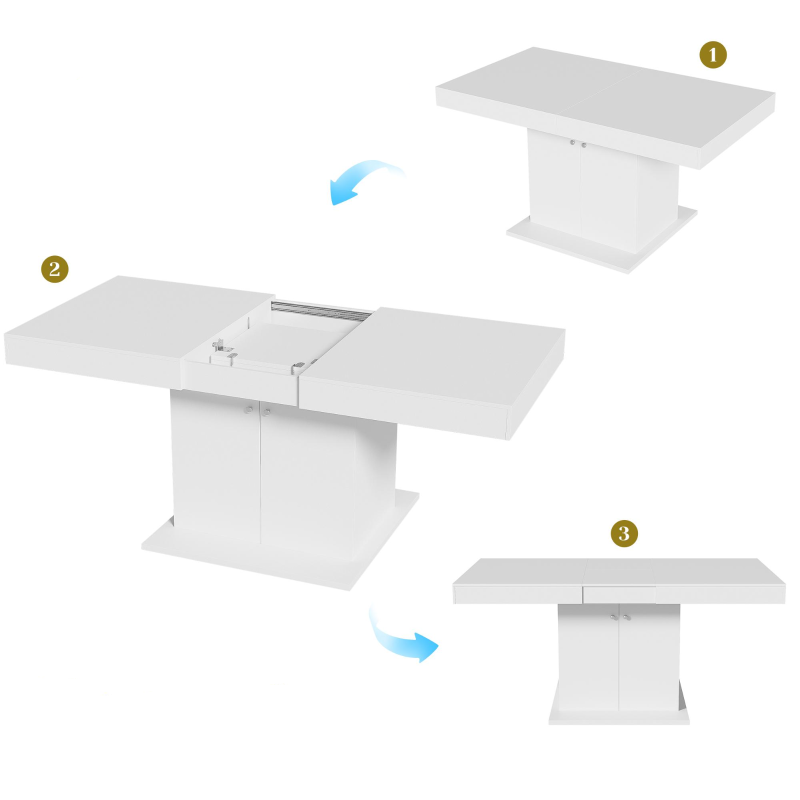 1

2

3