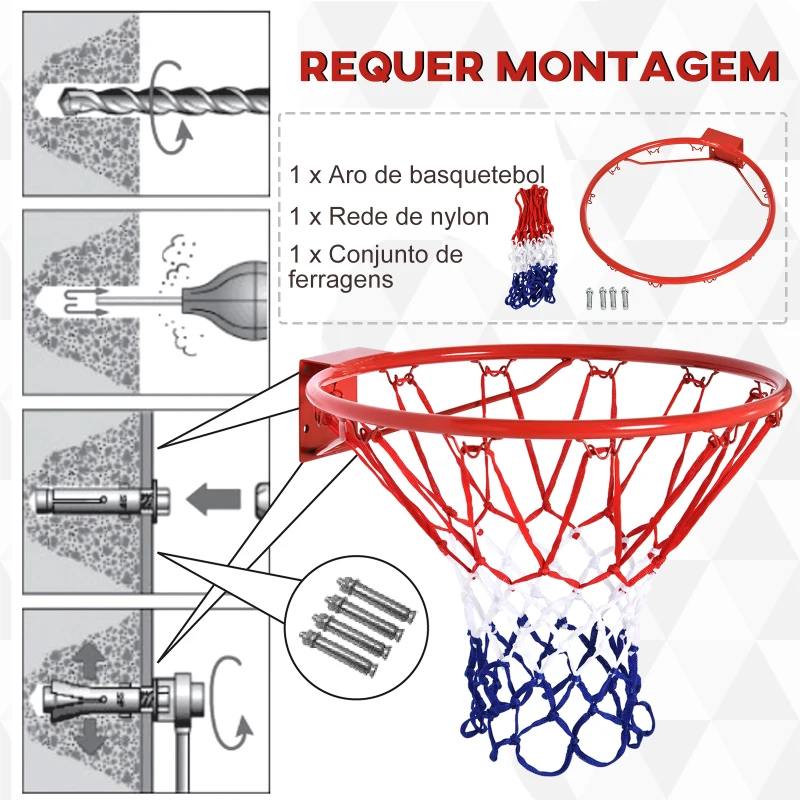 REQUER MONTAGEM

1 x Aro de basquetebol

1 x Rede de nylon

1 x Conjunto de ferragens