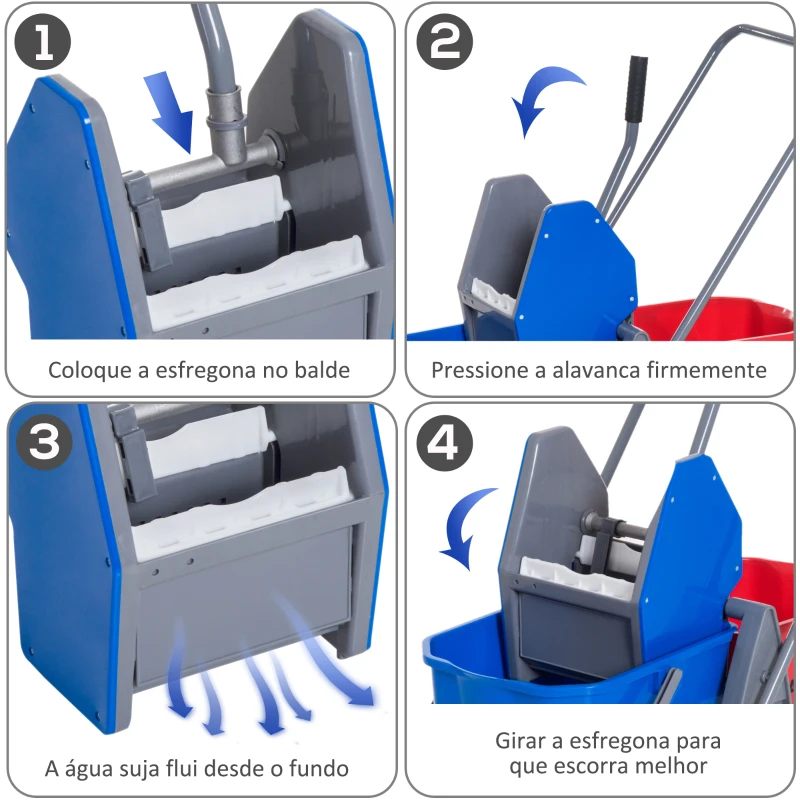 1
Coloque a esfregona no balde

2
Pressione a alavanca firmemente

3
A água suja flui desde o fundo

4
Girar a esfregona para que escorra melhor