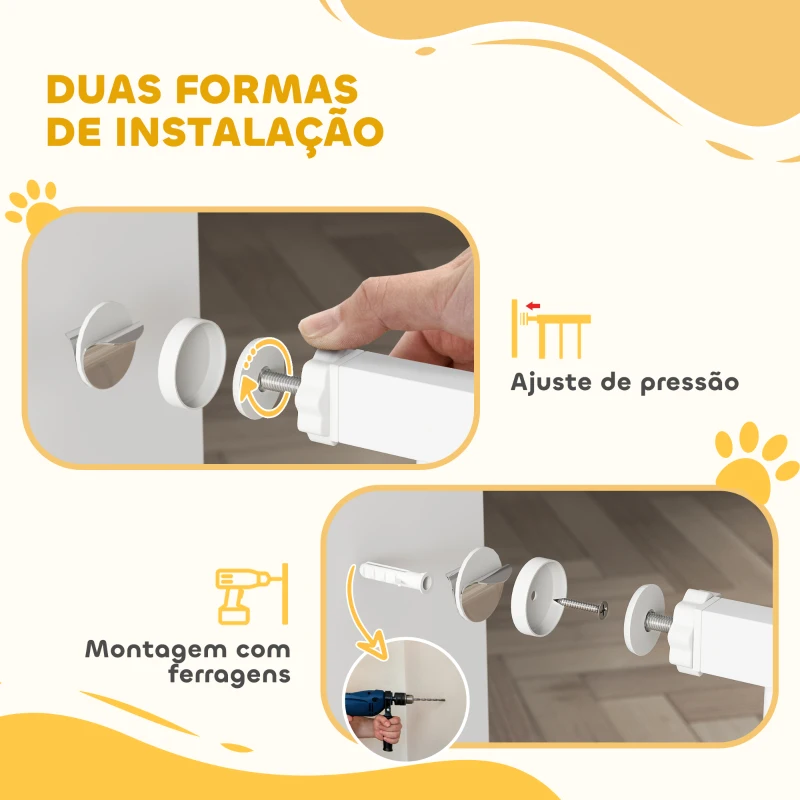 DUAS FORMAS DE INSTALAÇÃO

Ajuste de pressão

Montagem com ferragens