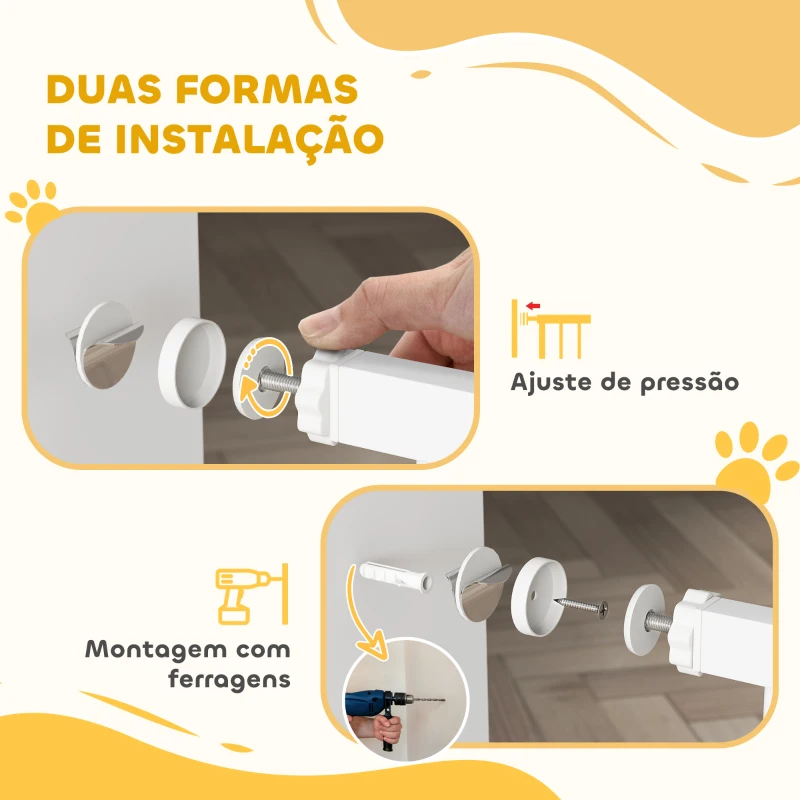 DUAS FORMAS DE INSTALAÇÃO

Ajuste de pressão

Montagem com ferragens