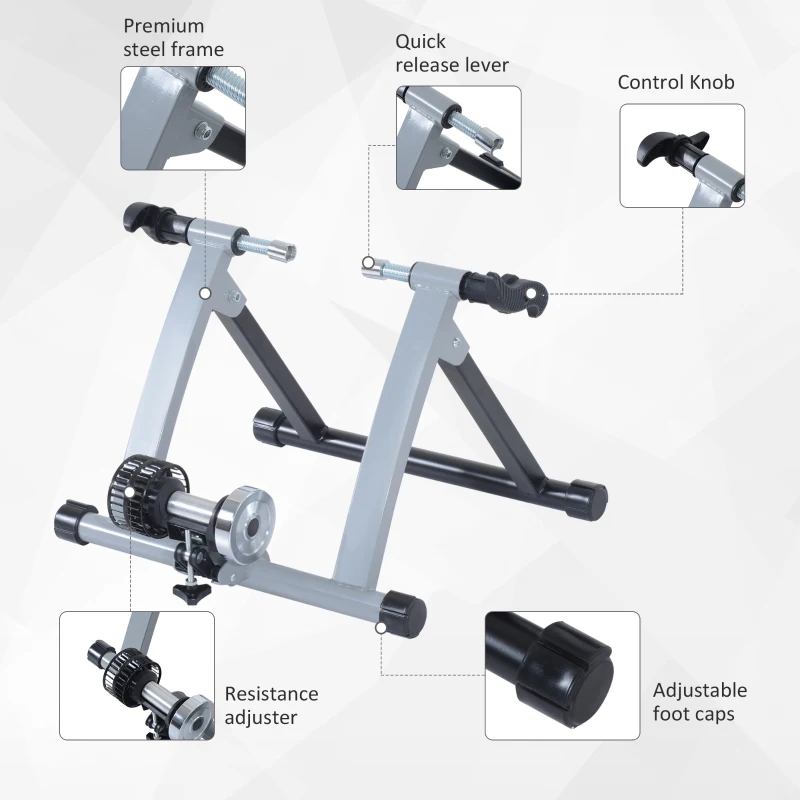 Premium steel frame

Quick release lever

Control Knob

Resistance adjuster

Adjustable foot caps