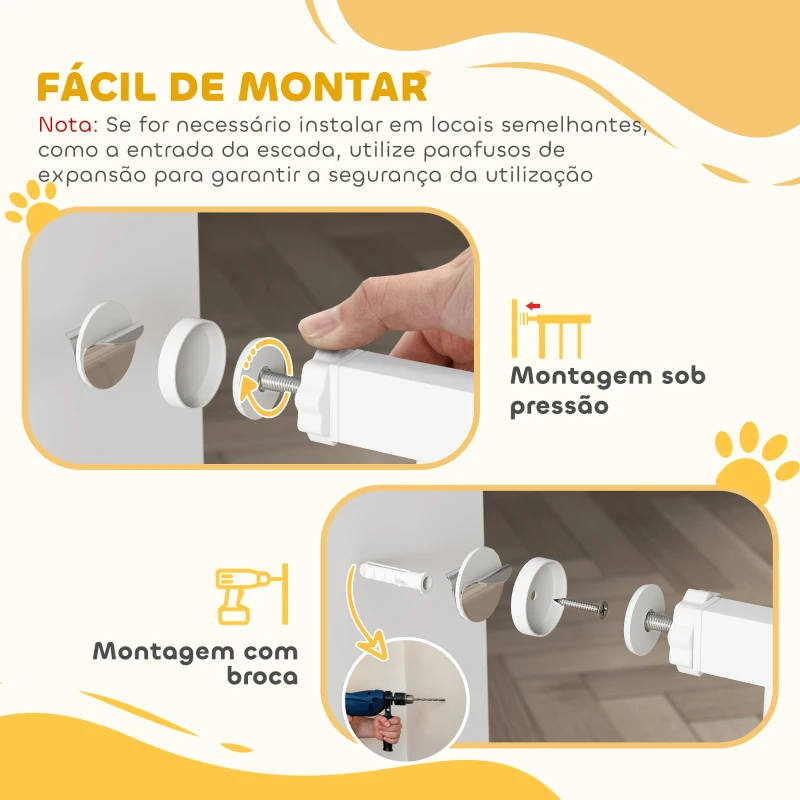 FÁCIL DE MONTAR

Nota: Se for necessário instalar em locais semelhantes, como a entrada da escada, utilize parafusos de expansão para garantir a segurança da utilização

Montagem sob pressão

Montagem com broca