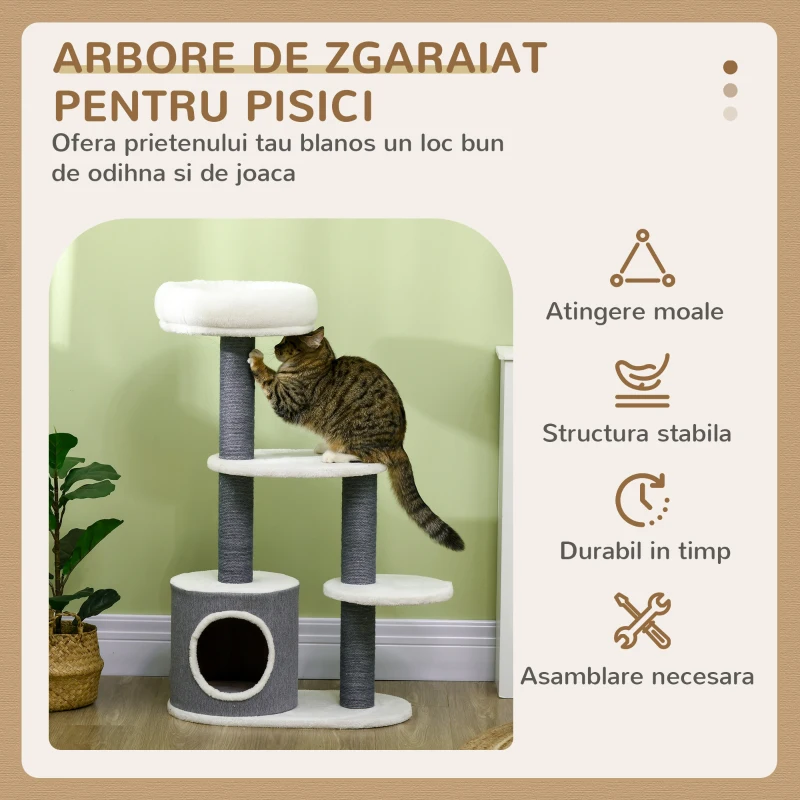 ARBORE DE ZGARAIAT PENTRU PISICI

Ofera prietenului tau blanos un loc bun de odihna si de joaca

Atingere moale

Structura stabila

Durabil in timp

Asamblare necesara