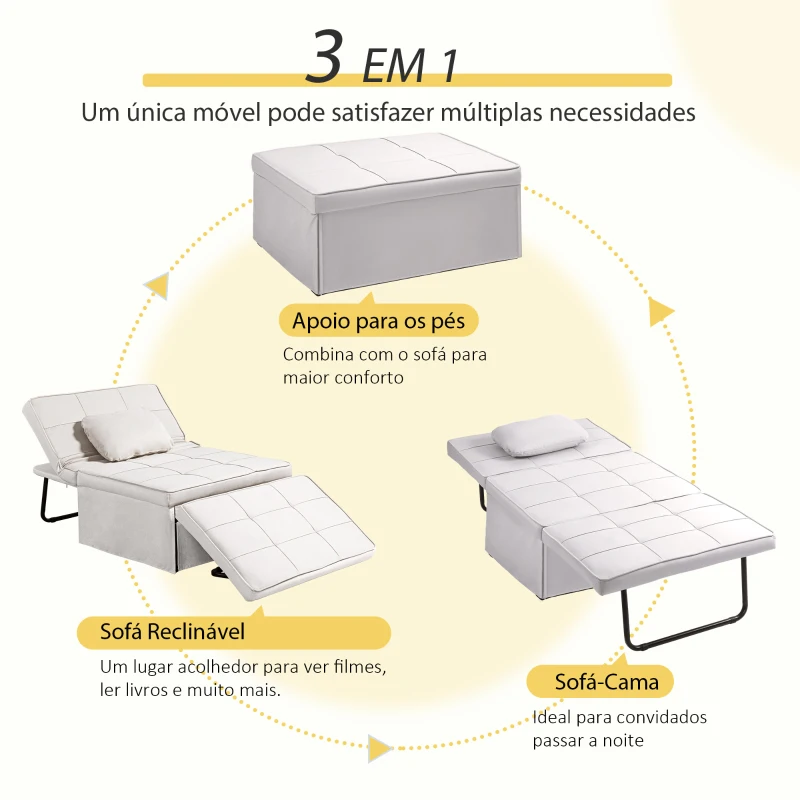 3 EM 1

Um única móvel pode satisfazer múltiplas necessidades

Apoio para os pés

Combina com o sofá para maior conforto

Sofá Reclinável

Um lugar acolhedor para ver filmes, ler livros e muito mais.

Sofá-Cama

Ideal para convidados passar a noite