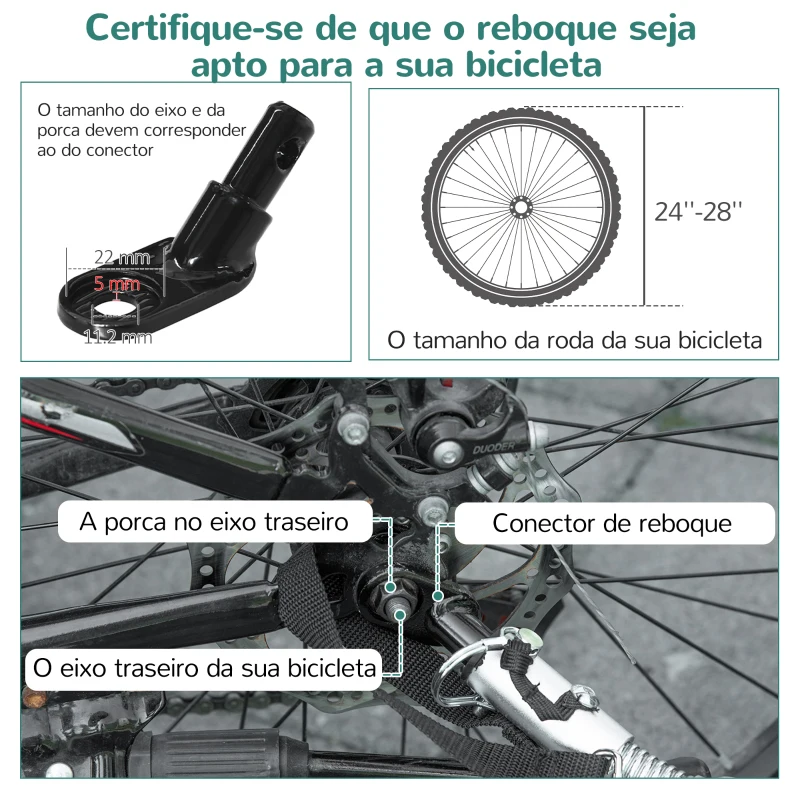 Certifique-se de que o reboque seja apto para a sua bicicleta

O tamanho do eixo e da porca devem corresponder ao do conector

22 mm
5 mm
11.2 mm

24''-28''

O tamanho da roda da sua bicicleta

DUODER

A porca no eixo traseiro

Conector de reboque

O eixo traseiro da sua bicicleta