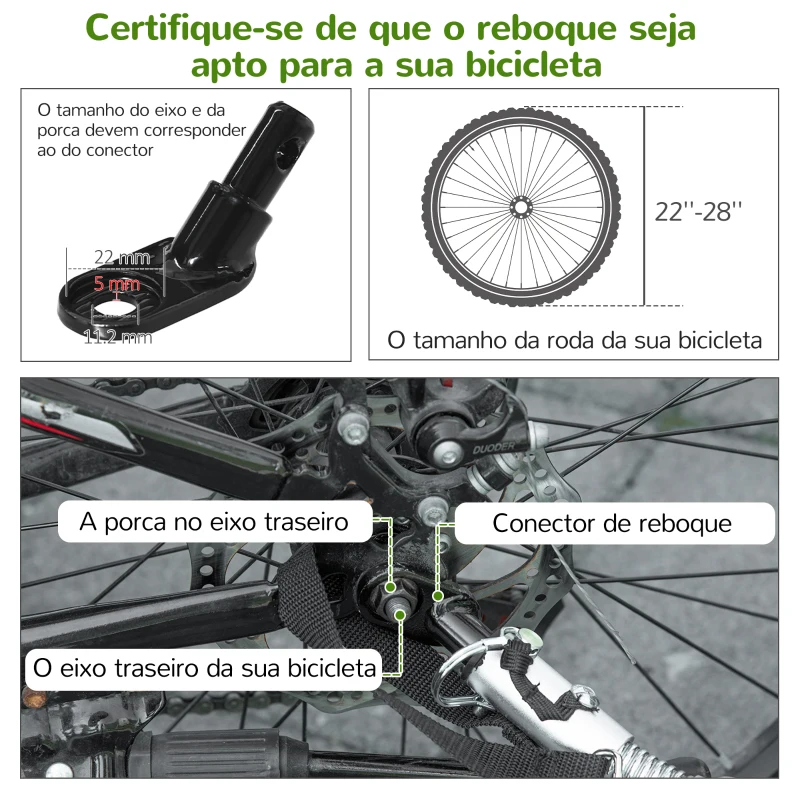 Certifique-se de que o reboque seja apto para a sua bicicleta

O tamanho do eixo e da porca devem corresponder ao do conector

22 mm
5 mm
11.2 mm

22''-28''

O tamanho da roda da sua bicicleta

DUODER

A porca no eixo traseiro

Conector de reboque

O eixo traseiro da sua bicicleta