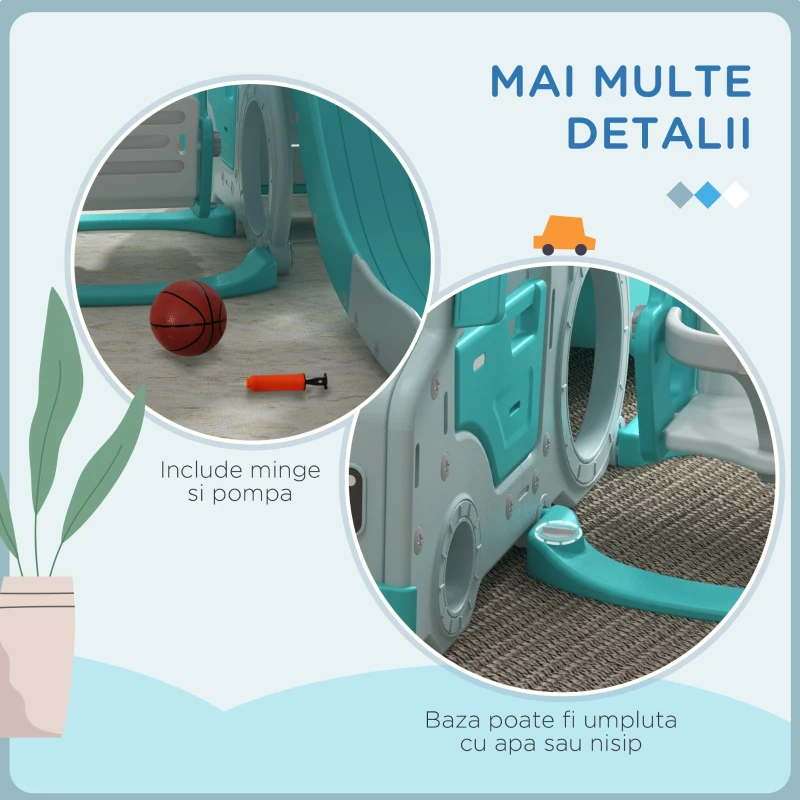 MAI MULTE DETALII

Include minge si pompa

Baza poate fi umpluta cu apa sau nisip