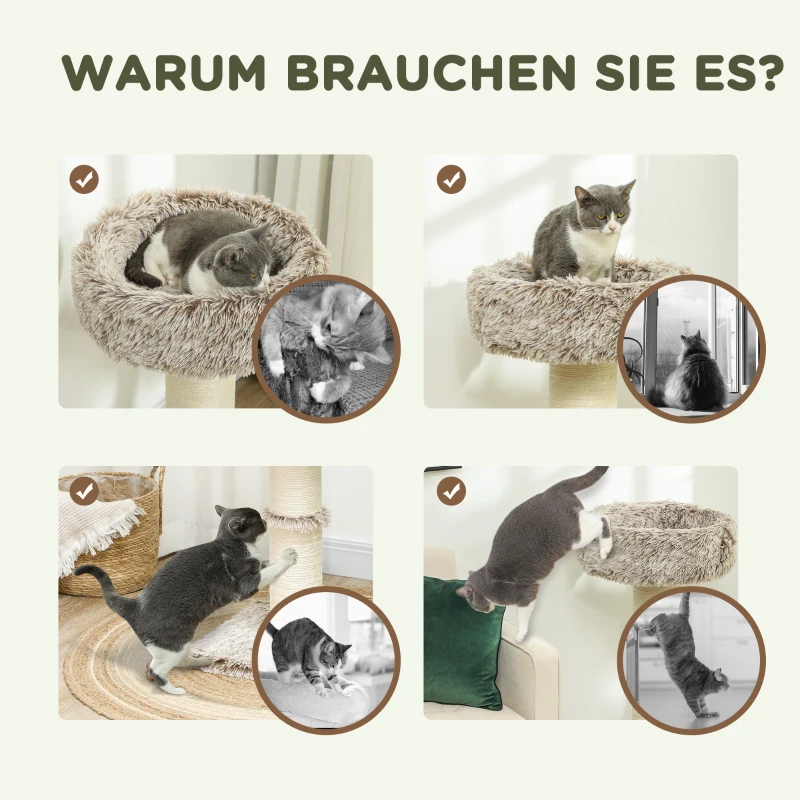 WARUM BRAUCHEN SIE ES?