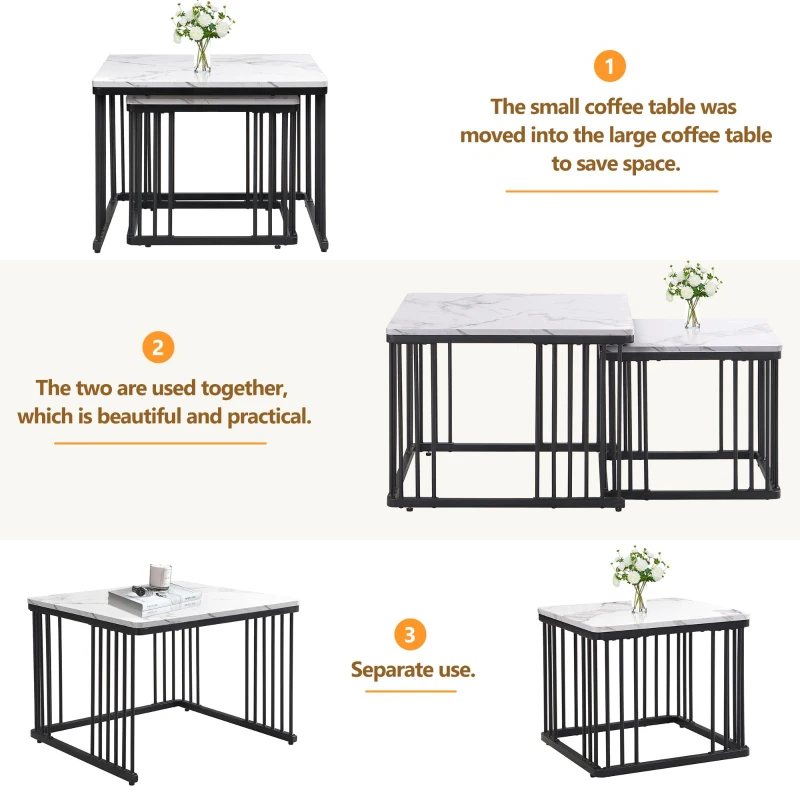 1

The small coffee table was moved into the large coffee table to save space.

2

The two are used together, which is beautiful and practical.

3

Separate use.