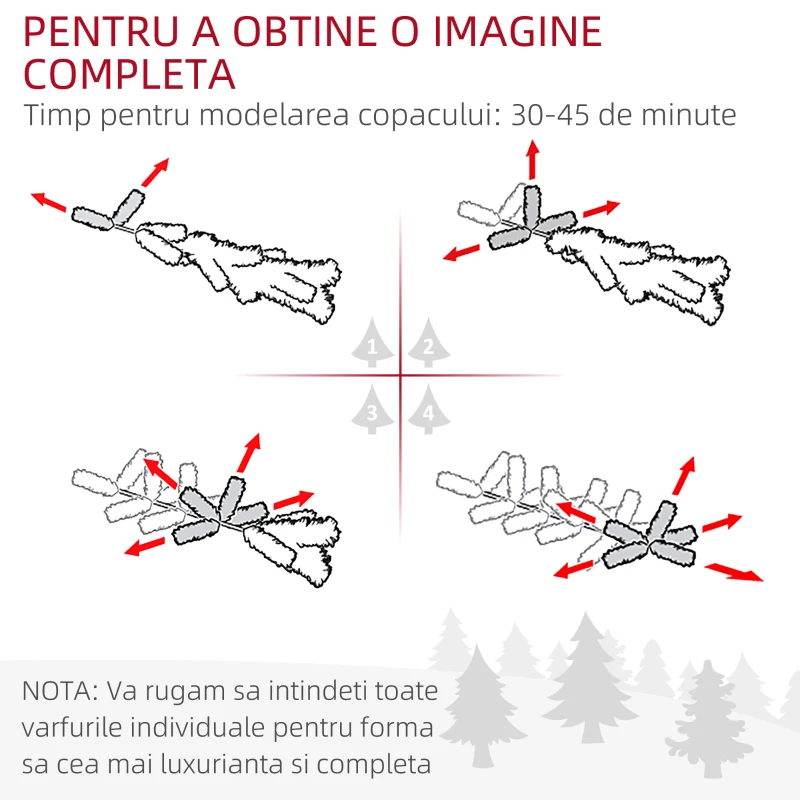 PENTRU A OBTINE O IMAGINE COMPLETA
Timp pentru modelarea copacului: 30-45 de minute

1
2
3
4

NOTA: Va rugam sa intindeti toate varfurile individuale pentru forma sa cea mai luxurianta si completa