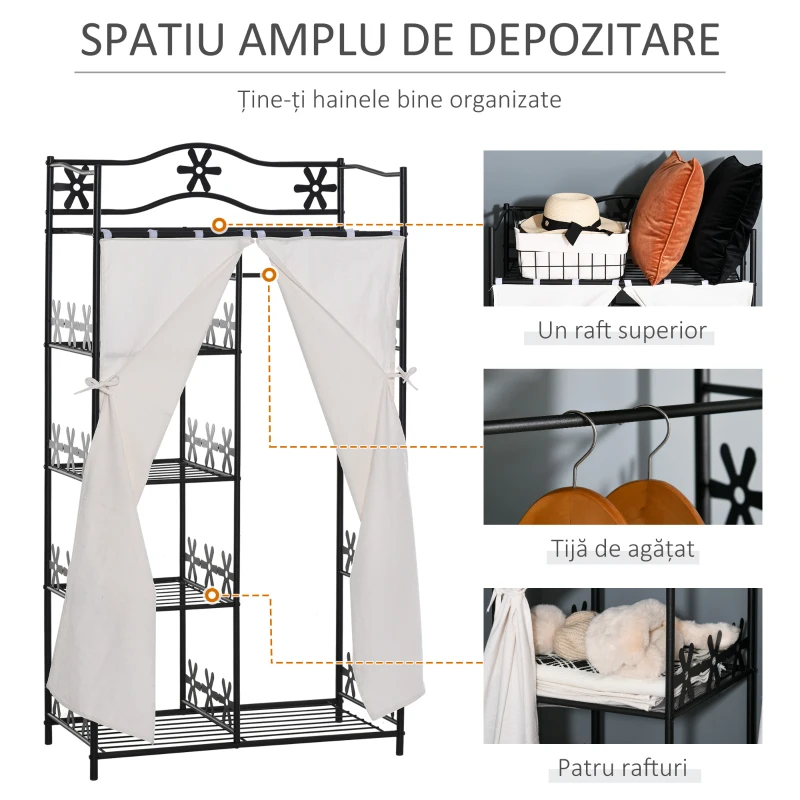 SPATIU AMPLU DE DEPOZITARE

Ține-ți hainele bine organizate

Un raft superior

Tijă de agățat

Patru rafturi