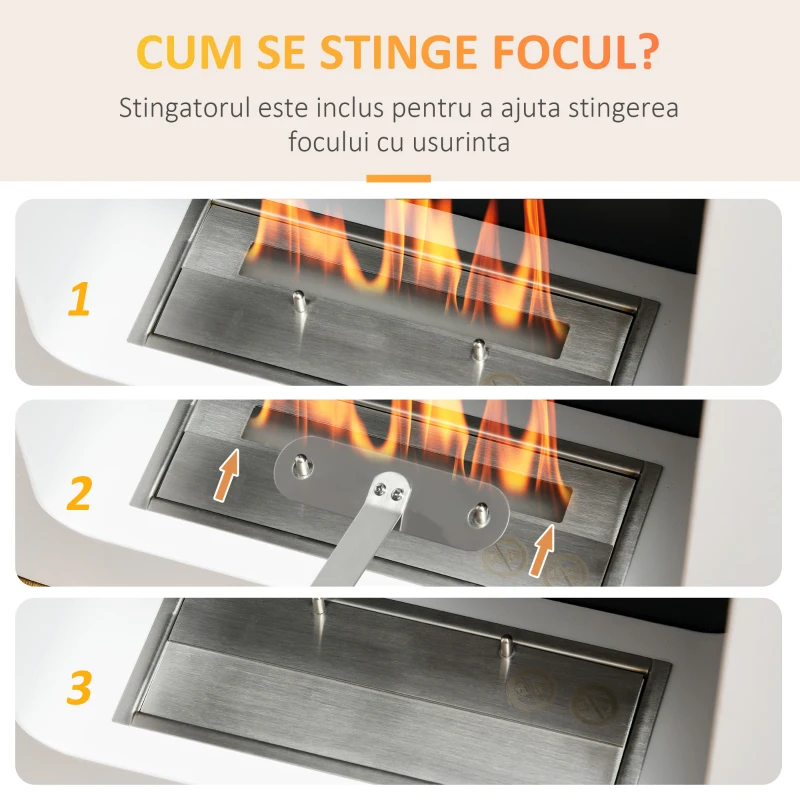 CUM SE STINGE FOCUL?

Stingatorul este inclus pentru a ajuta stingerea focului cu usurinta

1

2

3