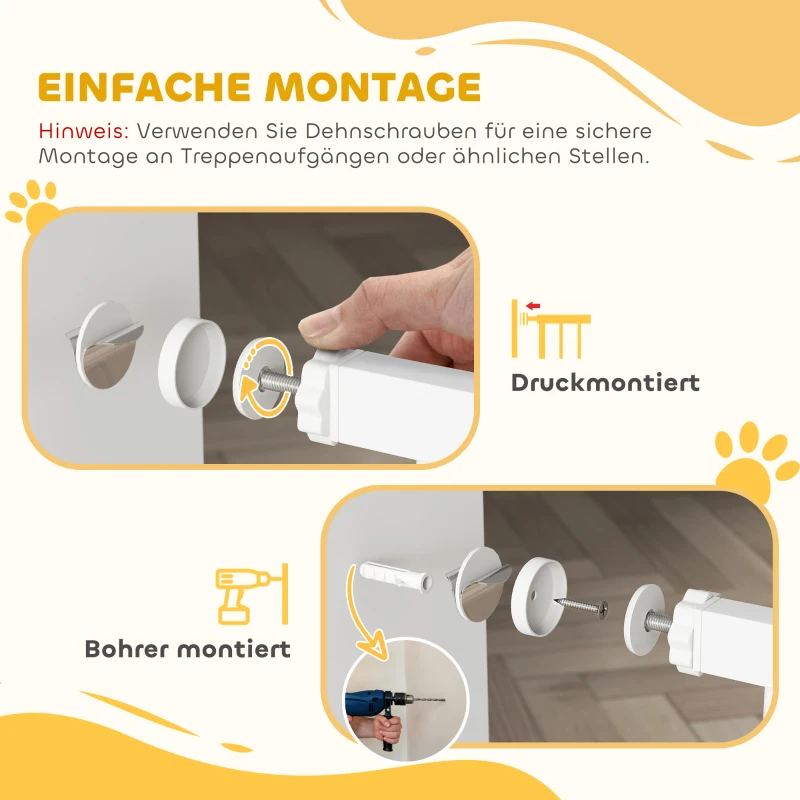 EINFACHE MONTAGE

Hinweis: Verwenden Sie Dehnschrauben für eine sichere Montage an Treppenaufgängen oder ähnlichen Stellen.

Druckmontiert

Bohrer montiert