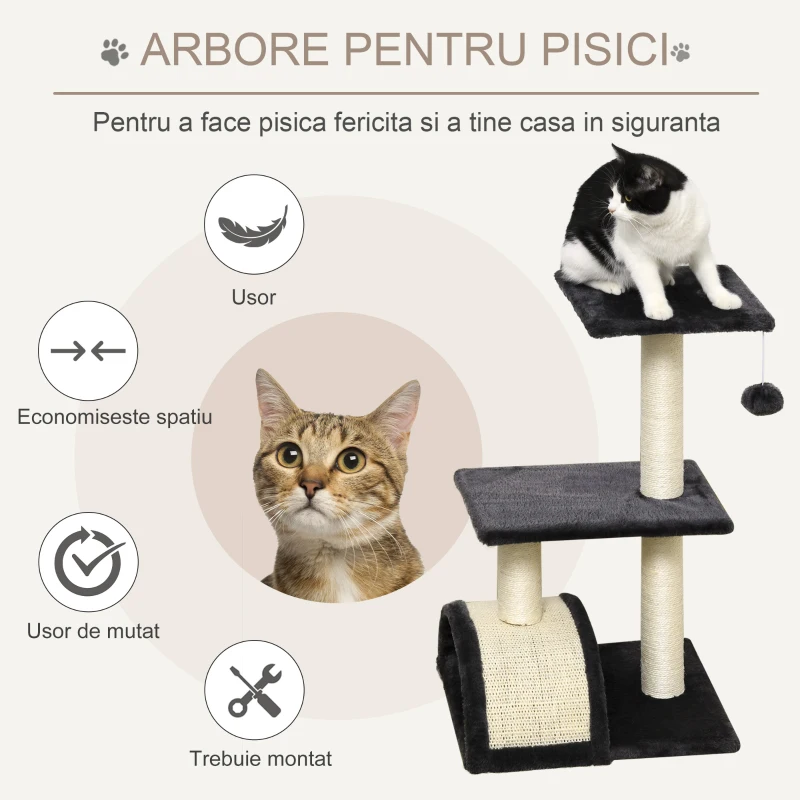 ARBORE PENTRU PISICI

Pentru a face pisica fericita si a tine casa in siguranta

Usor

Economiseste spatiu

Usor de mutat

Trebuie montat