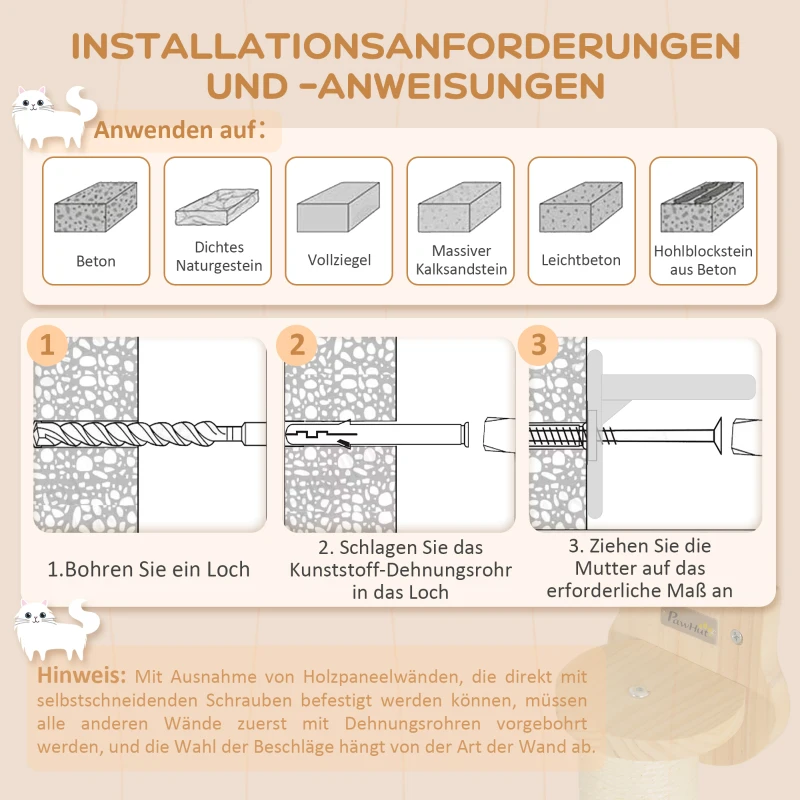 INSTALLATIONSANFORDERUNGEN UND -ANWEISUNGEN

Anwenden auf:

Beton

Dichtes Naturgestein

Vollziegel

Massiver Kalksandstein

Leichtbeton

Hohlblockstein aus Beton

1

2

3

1.Bohren Sie ein Loch

2. Schlagen Sie das Kunststoff-Dehnungsrohr in das Loch

3. Ziehen Sie die Mutter auf das erforderliche Maß an

PawHut

Hinweis: Mit Ausnahme von Holzpaneelwänden, die direkt mit selbstschneidenden Schrauben befestigt werden können, müssen alle anderen Wände zuerst mit Dehnungsrohren vorgebohrt werden, und die Wahl der Beschläge hängt von der Art der Wand ab.