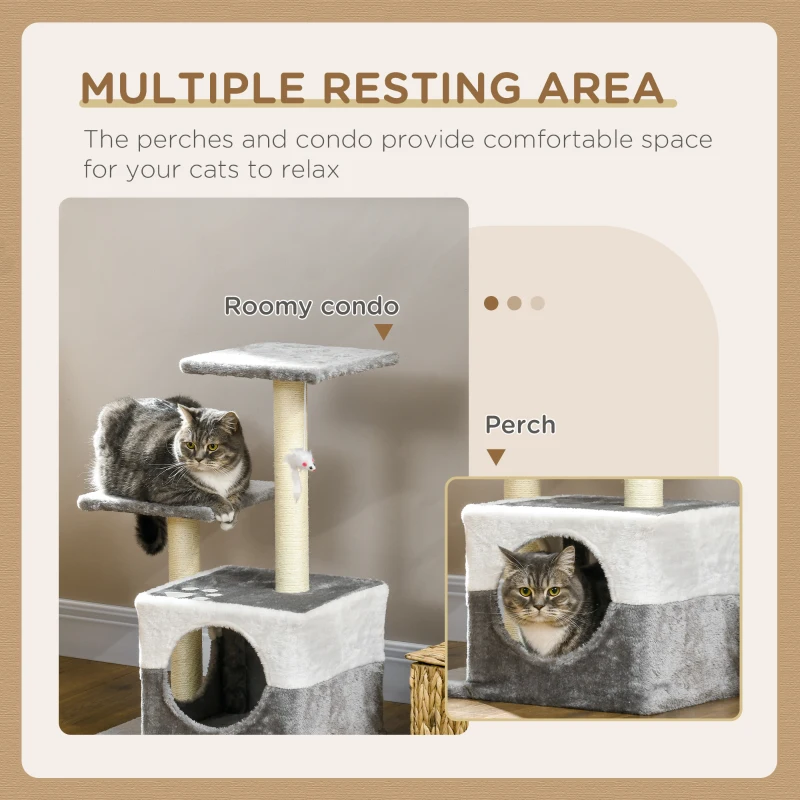 MULTIPLE RESTING AREA

The perches and condo provide comfortable space for your cats to relax

Roomy condo

Perch