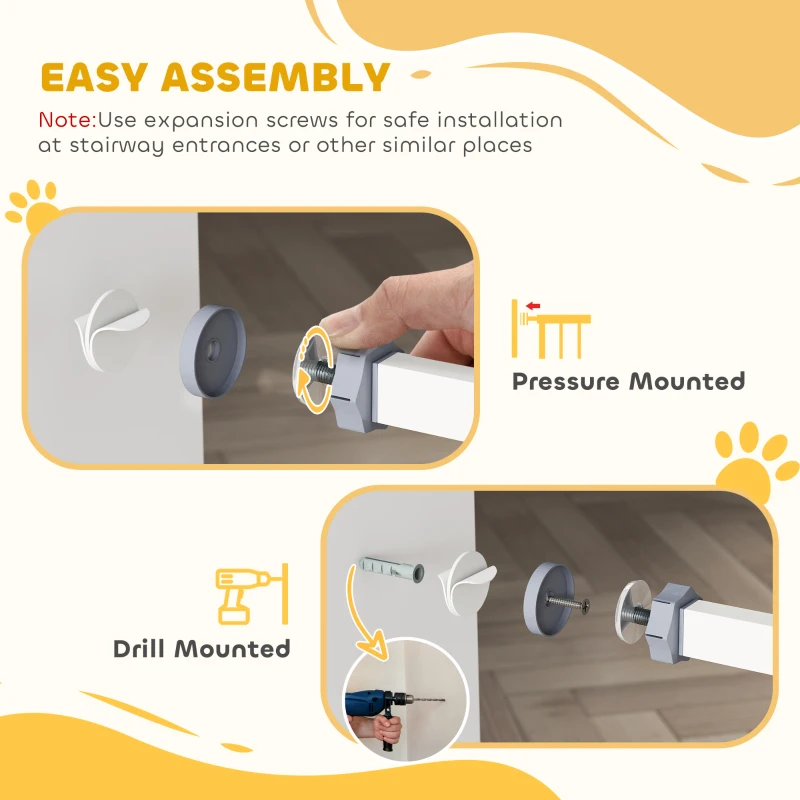 EASY ASSEMBLY

Note:Use expansion screws for safe installation at stairway entrances or other similar places

Pressure Mounted

Drill Mounted