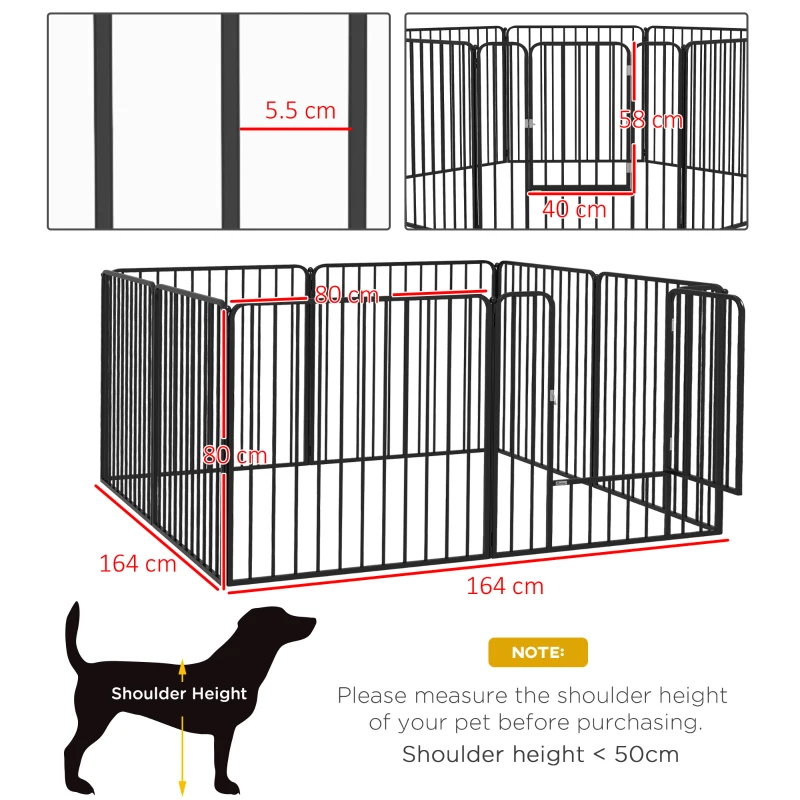 5.5 cm

58 cm

40 cm

80 cm

80 cm

164 cm

164 cm

Shoulder Height

NOTE:

Please measure the shoulder height of your pet before purchasing.

Shoulder height < 50cm