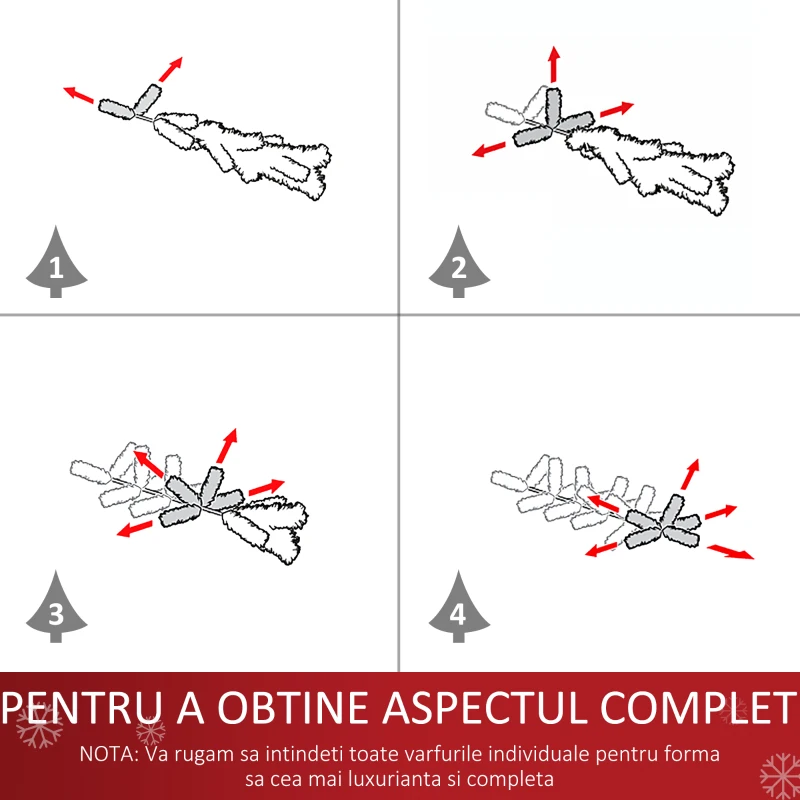 1

2

3

4

PENTRU A OBTINE ASPECTUL COMPLET

NOTA: Va rugam sa intindeti toate varfurile individuale pentru forma sa cea mai luxurianta si completa