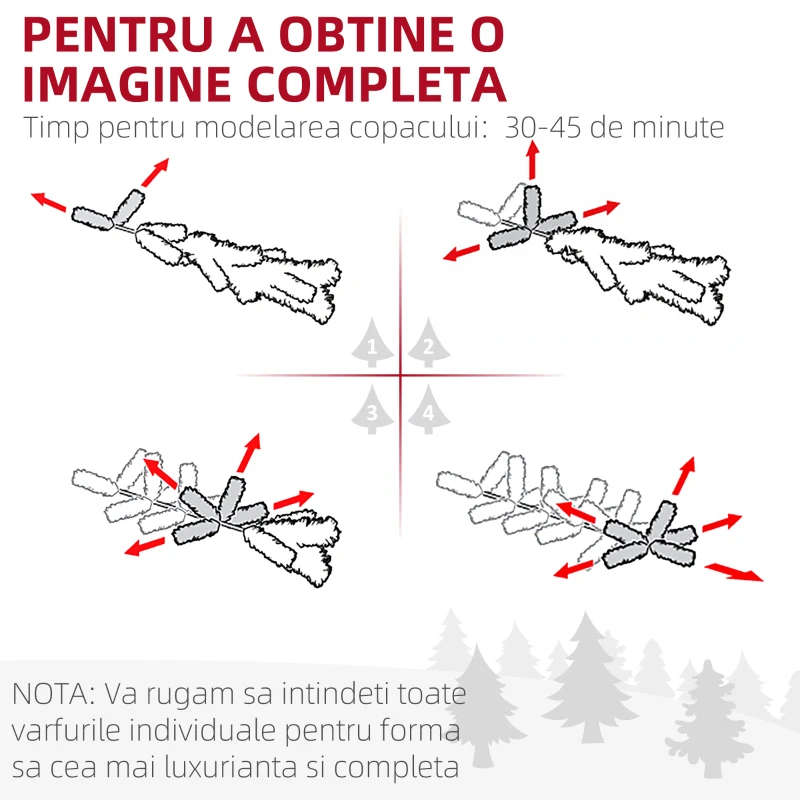 PENTRU A OBTINE O IMAGINE COMPLETA

Timp pentru modelarea copacului: 30-45 de minute

1

2

3

4

NOTA: Va rugam sa intindeti toate varfurile individuale pentru forma sa cea mai luxurianta si completa