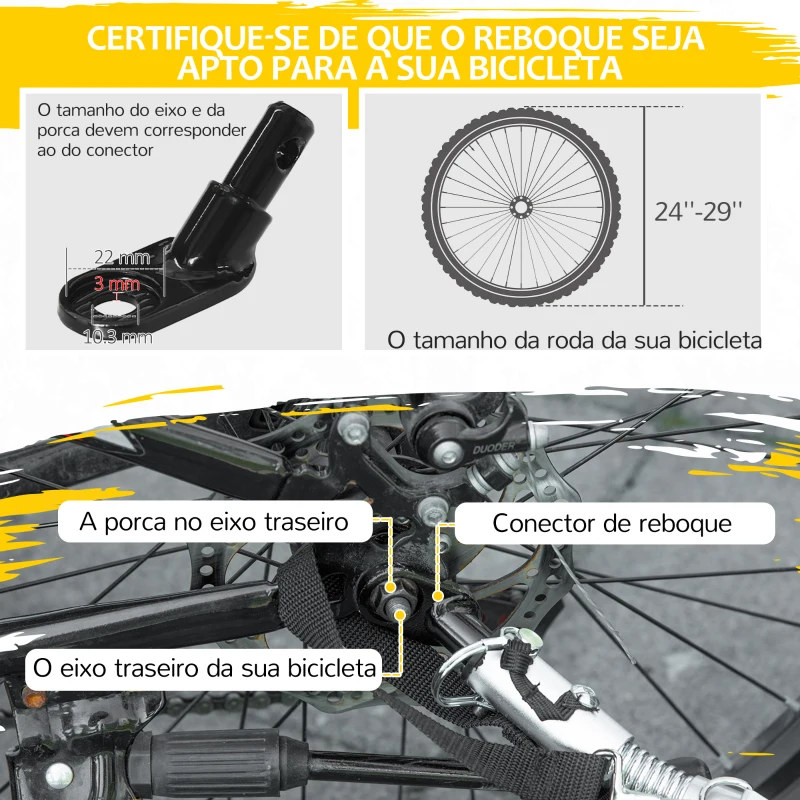 CERTIFIQUE-SE DE QUE O REBOQUE SEJA APTO PARA A SUA BICICLETA

O tamanho do eixo e da porca devem corresponder ao do conector

22 mm
3 mm
10.3 mm

24''-29''

O tamanho da roda da sua bicicleta

DUODER

A porca no eixo traseiro

Conector de reboque

O eixo traseiro da sua bicicleta