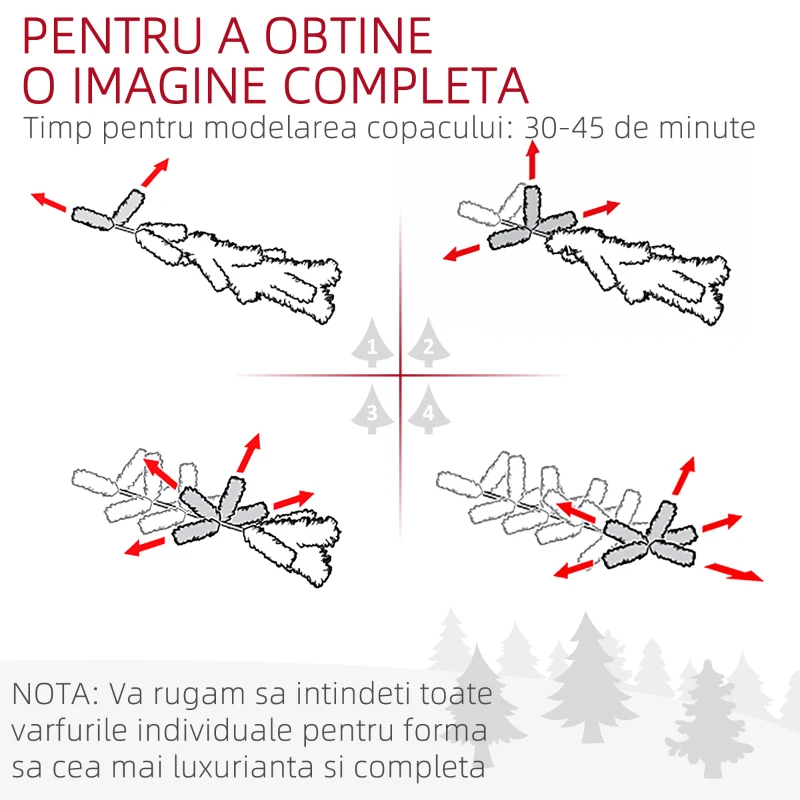 PENTRU A OBTINE O IMAGINE COMPLETA

Timp pentru modelarea copacului: 30-45 de minute

1
2
3
4

NOTA: Va rugam sa intindeti toate varfurile individuale pentru forma sa cea mai luxurianta si completa