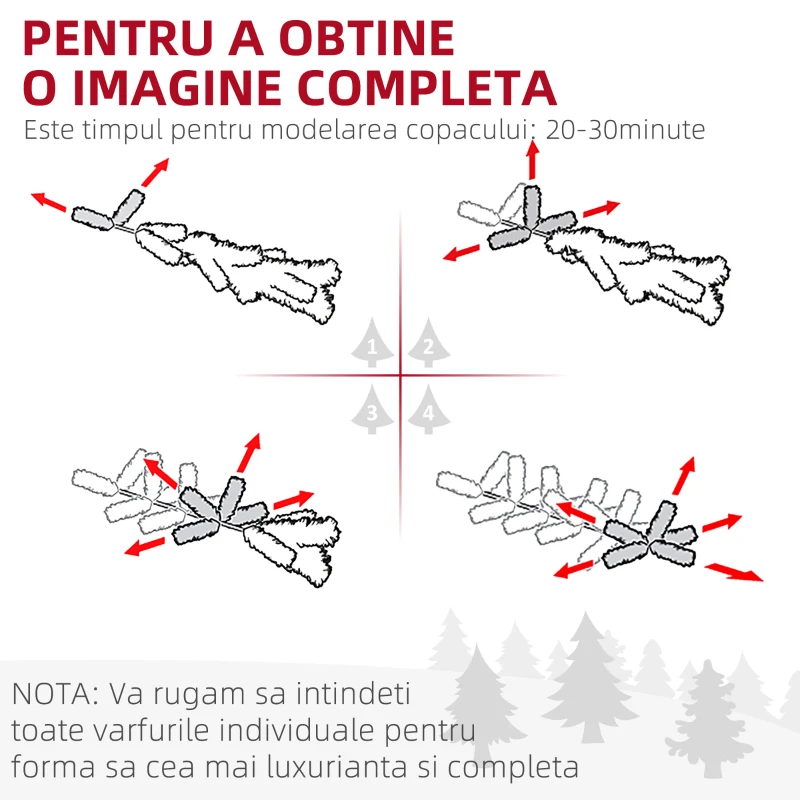 PENTRU A OBTINE O IMAGINE COMPLETA
Este timpul pentru modelarea copacului: 20-30minute

1 2
3 4

NOTA: Va rugam sa intindeti toate varfurile individuale pentru forma sa cea mai luxurianta si completa