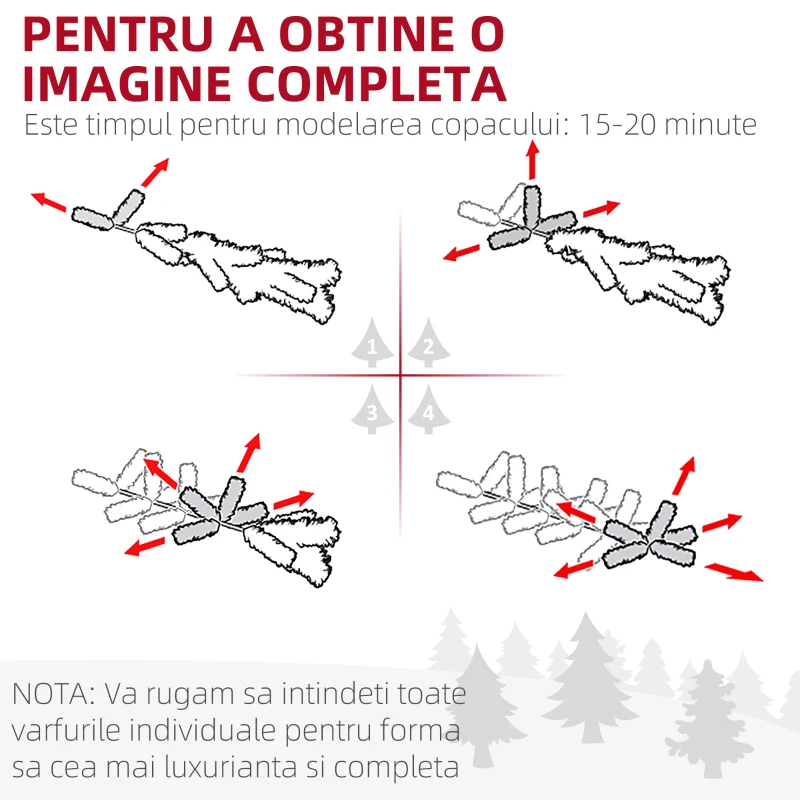 PENTRU A OBTINE O IMAGINE COMPLETA
Este timpul pentru modelarea copacului: 15-20 minute

1
2
3
4

NOTA: Va rugam sa intindeti toate varfurile individuale pentru forma sa cea mai luxurianta si completa