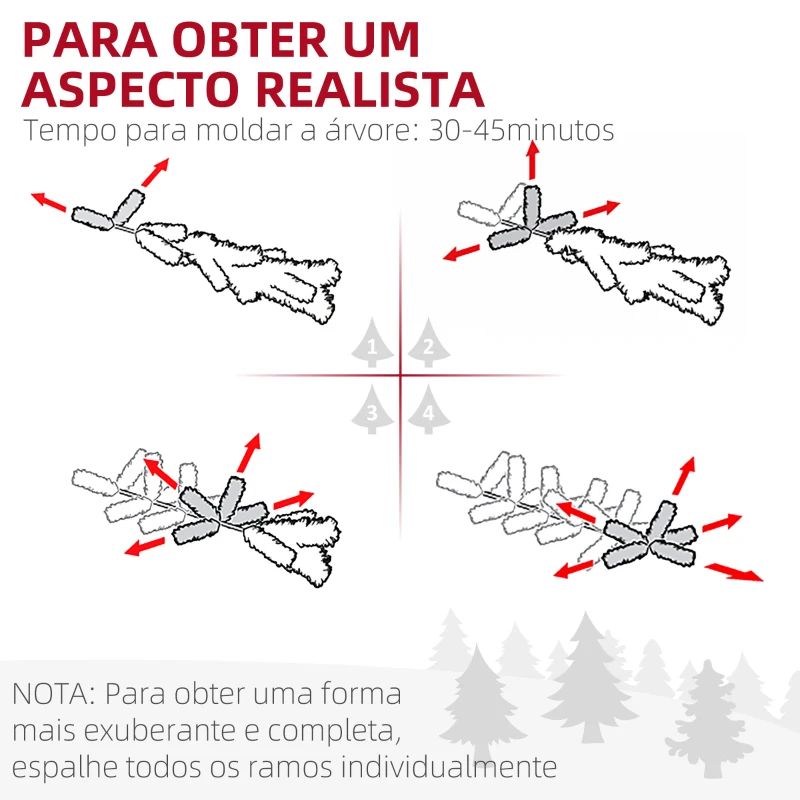 PARA OBTER UM ASPECTO REALISTA

Tempo para moldar a árvore: 30-45minutos

1 2 3 4

NOTA: Para obter uma forma mais exuberante e completa, espalhe todos os ramos individualmente