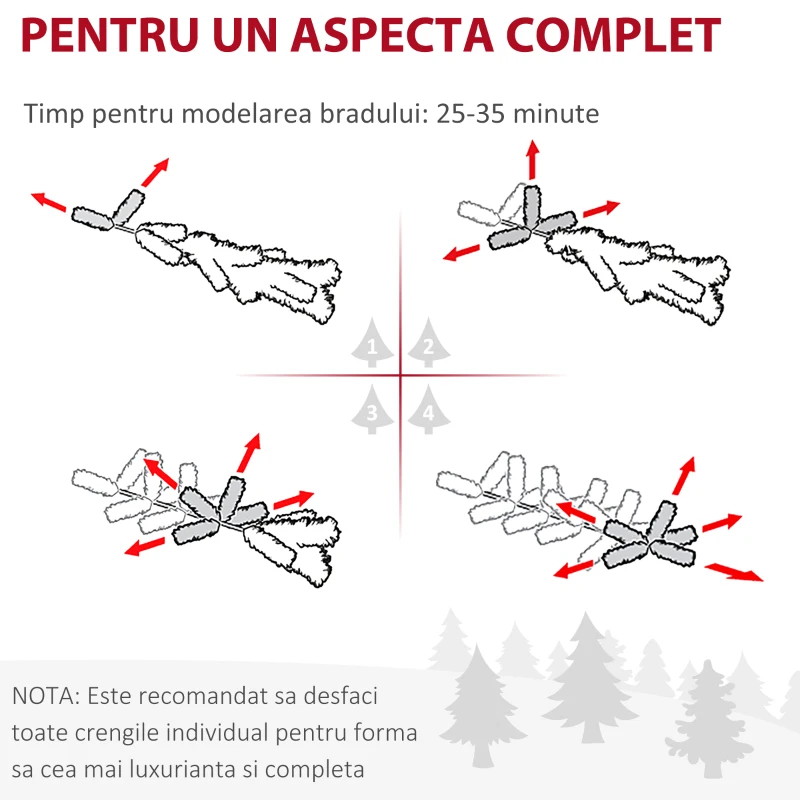 PENTRU UN ASPECTA COMPLET

Timp pentru modelarea bradului: 25-35 minute

1 2 3 4

NOTA: Este recomandat sa desfaci toate crengile individual pentru forma sa cea mai luxurianta si completa