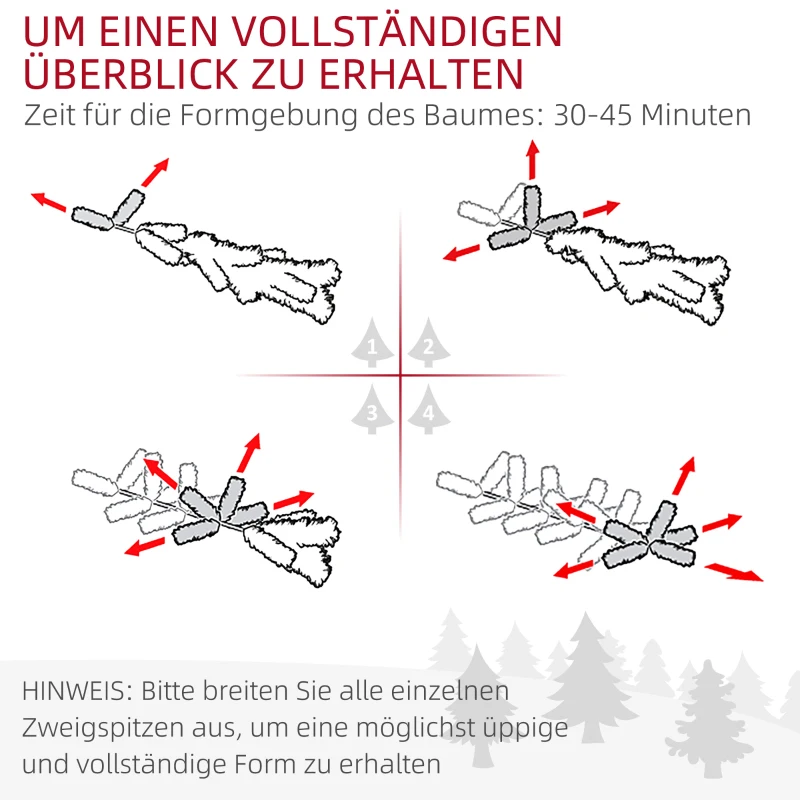 UM EINEN VOLLSTÄNDIGEN ÜBERBLICK ZU ERHALTEN
Zeit für die Formgebung des Baumes: 30-45 Minuten

1
2
3
4

HINWEIS: Bitte breiten Sie alle einzelnen Zweigspitzen aus, um eine möglichst üppige und vollständige Form zu erhalten