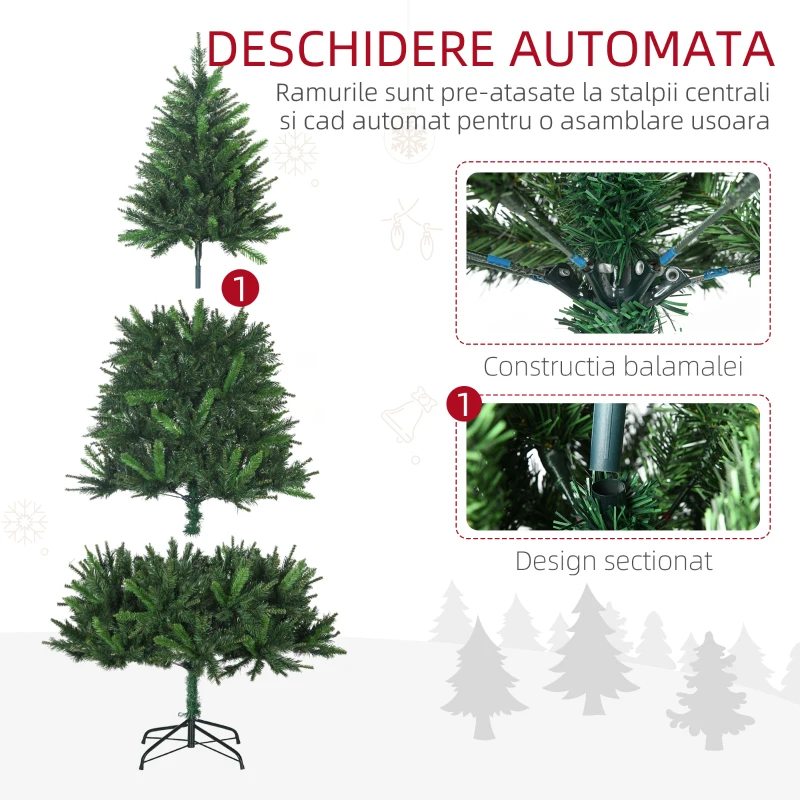 DESCHIDERE AUTOMATA

Ramurile sunt pre-atasate la stalpii centrali si cad automat pentru o asamblare usoara

1

Constructia balamalei

1

Design sectionat