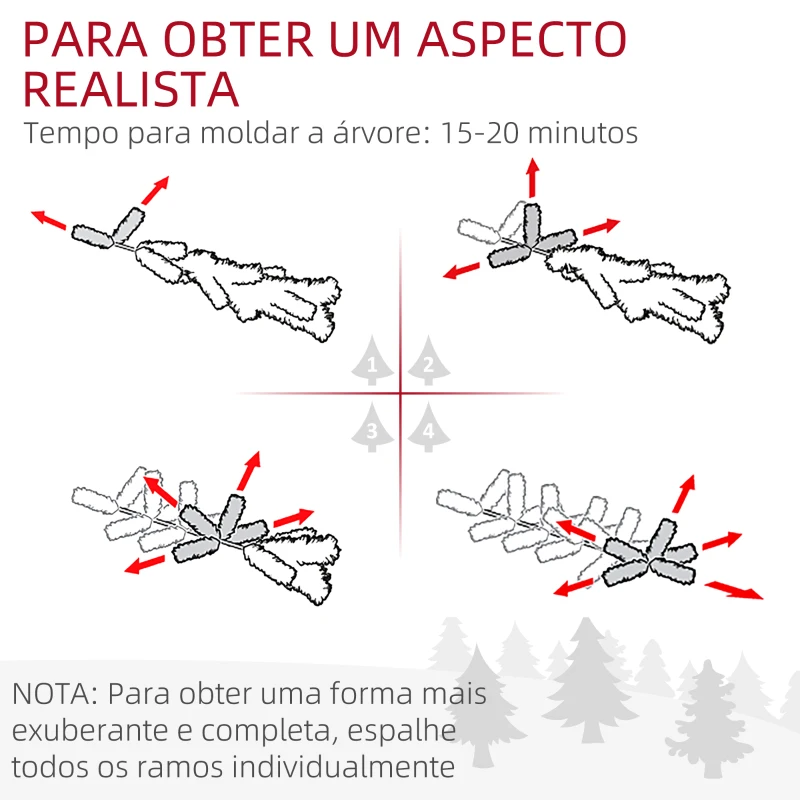 PARA OBTER UM ASPECTO REALISTA
Tempo para moldar a árvore: 15-20 minutos

1
2
3
4

NOTA: Para obter uma forma mais exuberante e completa, espalhe todos os ramos individualmente