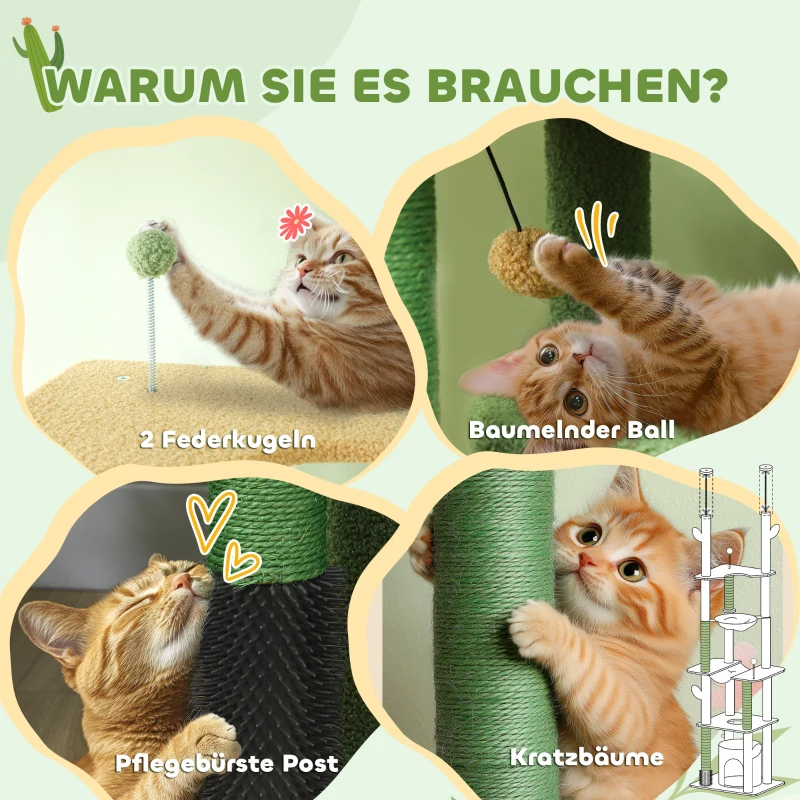 WARUM SIE ES BRAUCHEN?

2 Federkugeln

Baumelnder Ball

Pflegebürste Post

Kratzbäume