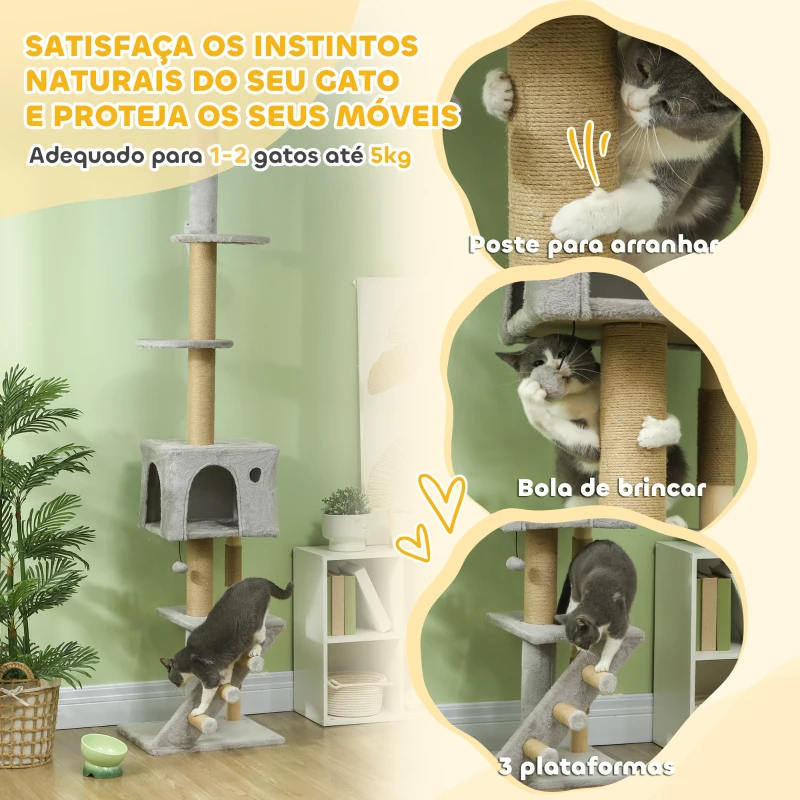 SATISFAÇA OS INSTINTOS NATURAIS DO SEU GATO E PROTEJA OS SEUS MÓVEIS

Adequado para 1-2 gatos até 5kg

Poste para arranhar

Bola de brincar

3 plataformas