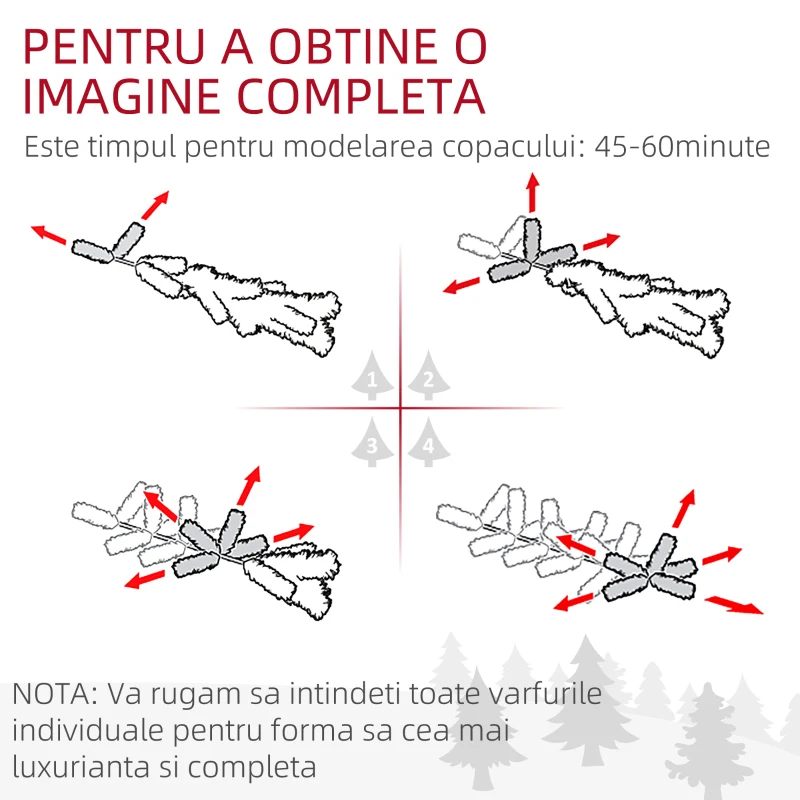 PENTRU A OBTINE O IMAGINE COMPLETA

Este timpul pentru modelarea copacului: 45-60minute

1
2
3
4

NOTA: Va rugam sa intindeti toate varfurile individuale pentru forma sa cea mai luxurianta si completa