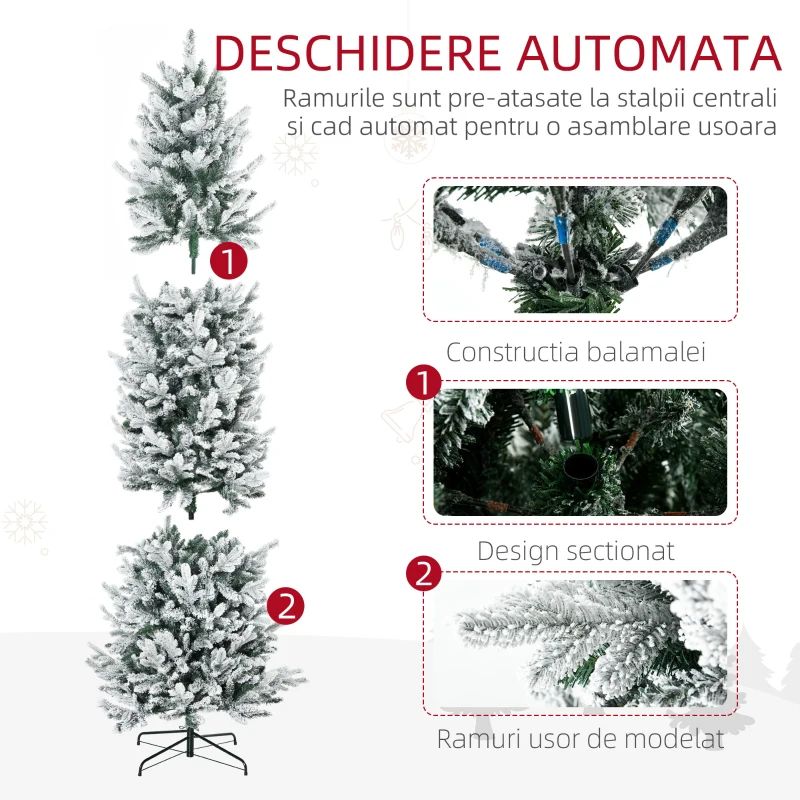 DESCHIDERE AUTOMATA

Ramurile sunt pre-atasate la stalpii centrali si cad automat pentru o asamblare usoara

1

2

Constructia balamalei

1

Design sectionat

2

Ramuri usor de modelat