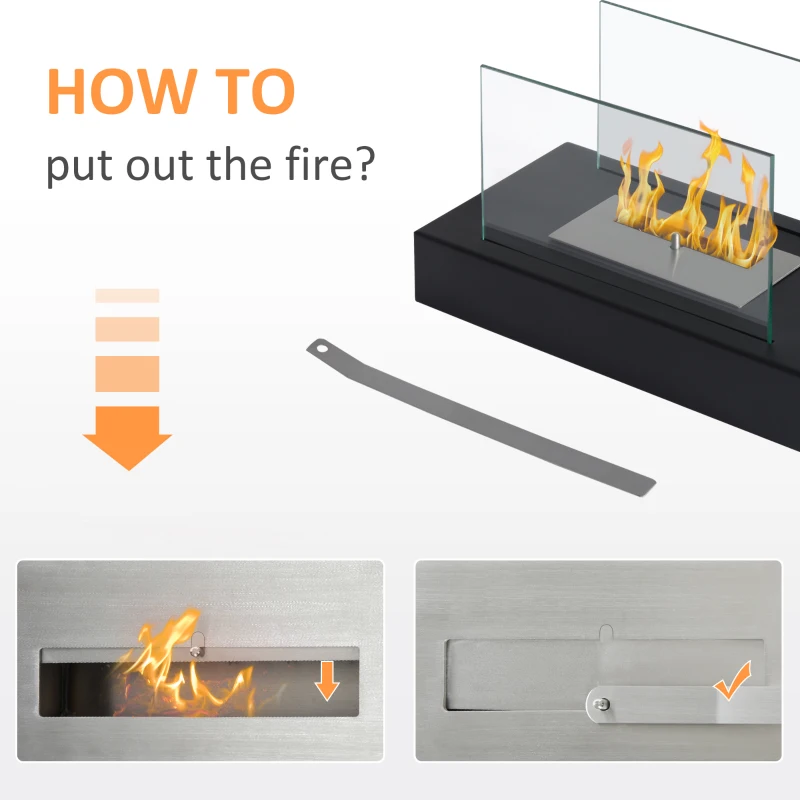 HOW TO
put out the fire?