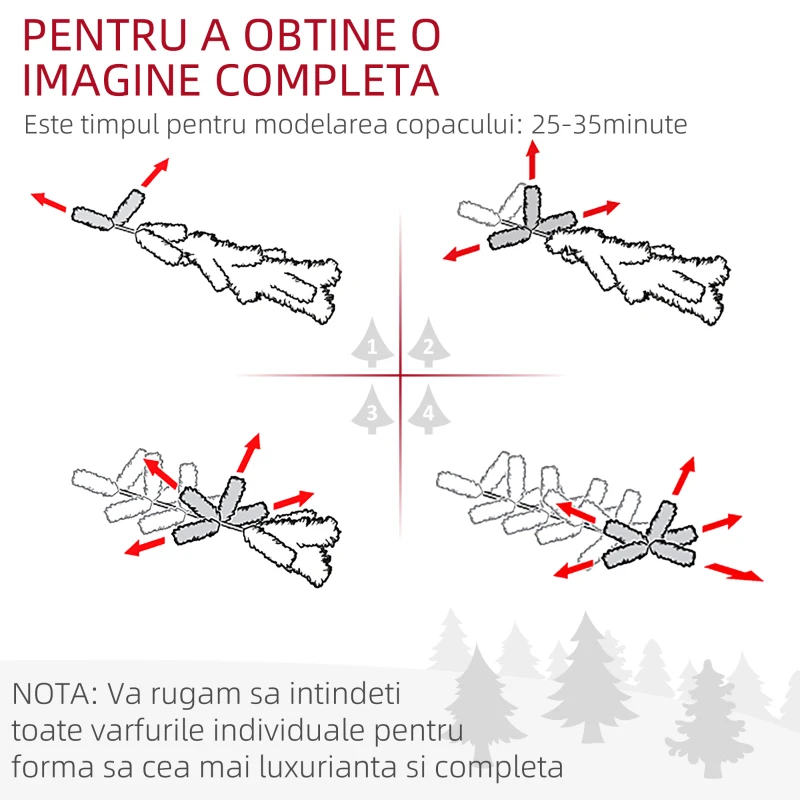 PENTRU A OBTINE O IMAGINE COMPLETA

Este timpul pentru modelarea copacului: 25-35minute

1 2

3 4

NOTA: Va rugam sa intindeti toate varfurile individuale pentru forma sa cea mai luxurianta si completa