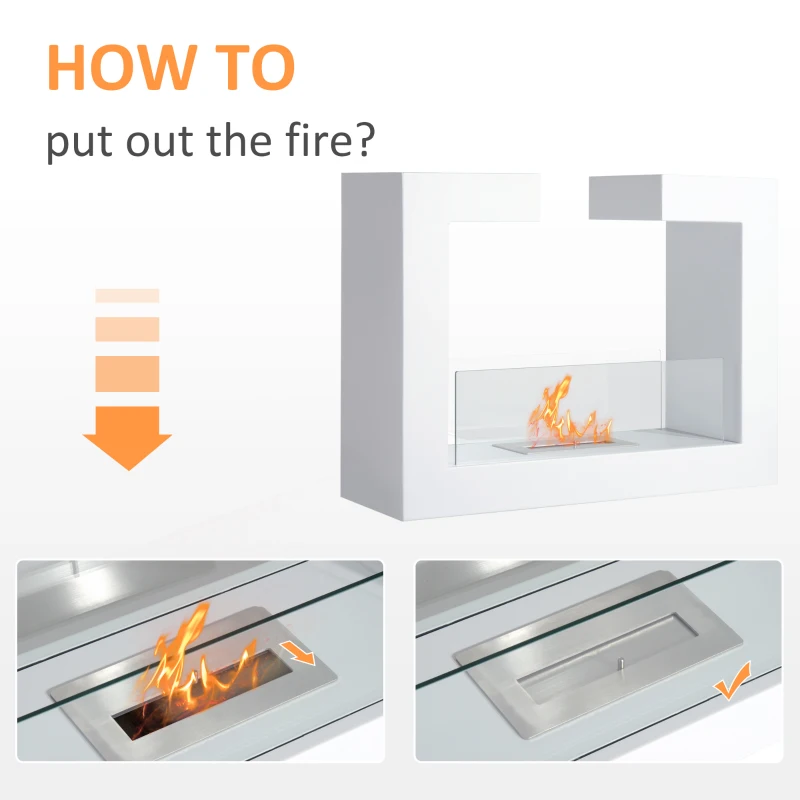 HOW TO
put out the fire?