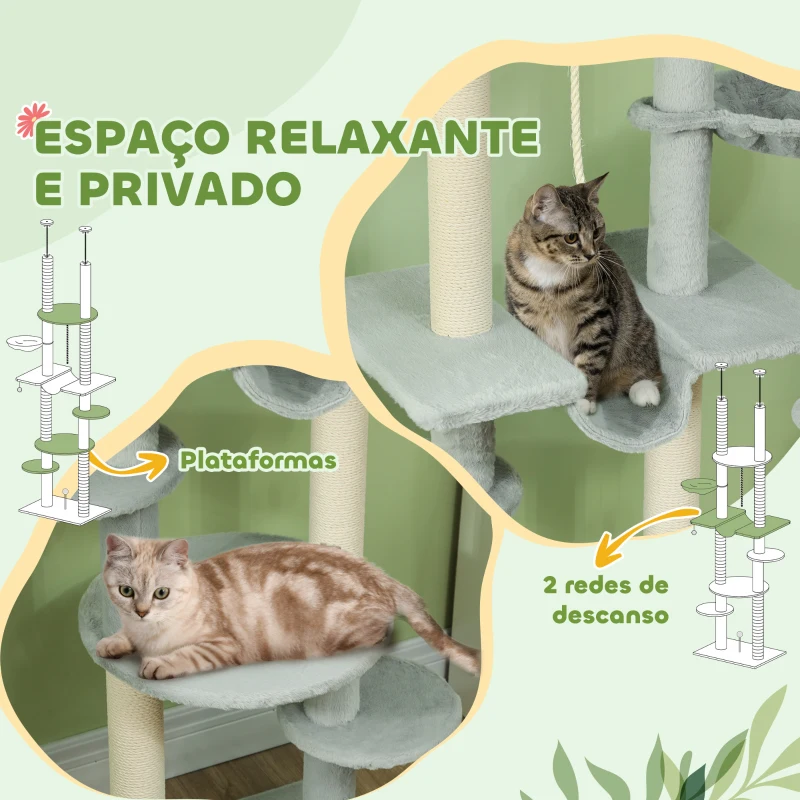 ESPAÇO RELAXANTE E PRIVADO

Plataformas

2 redes de descanso