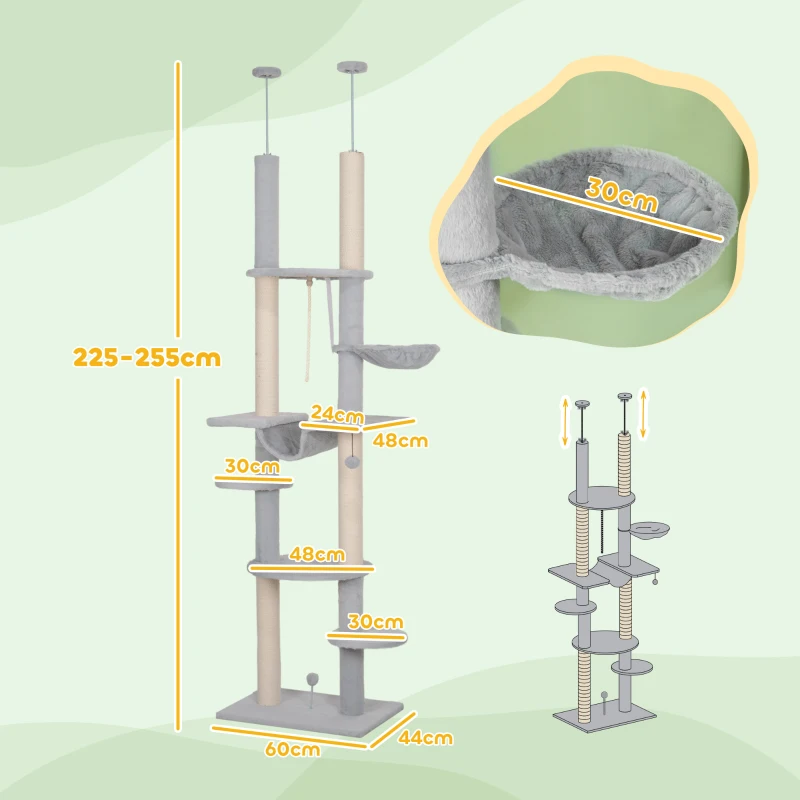 225-255cm

30cm

24cm

48cm

30cm

48cm

30cm

60cm

44cm