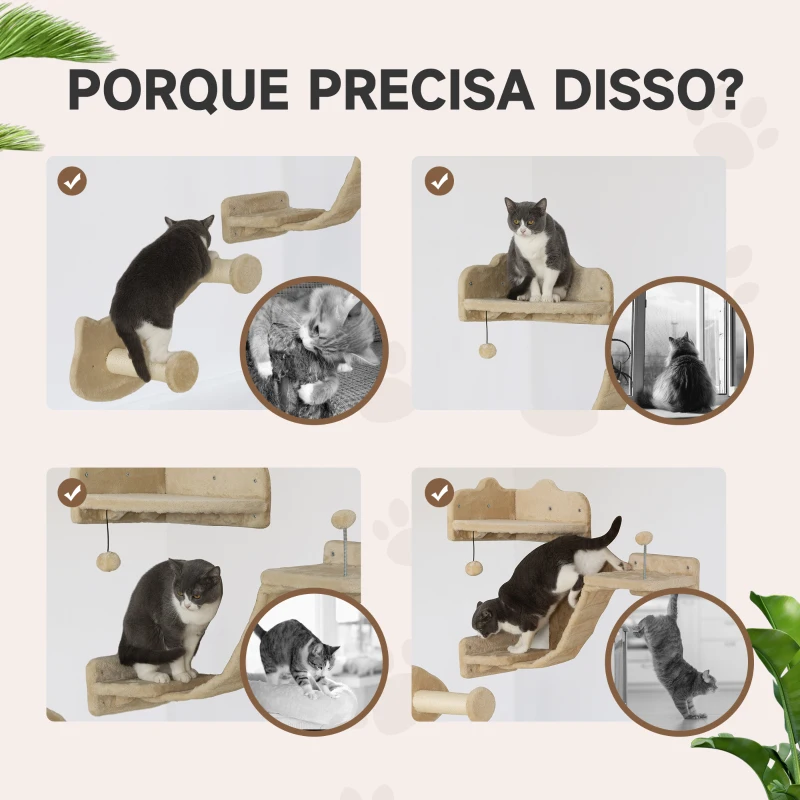 PORQUE PRECISA DISSO?