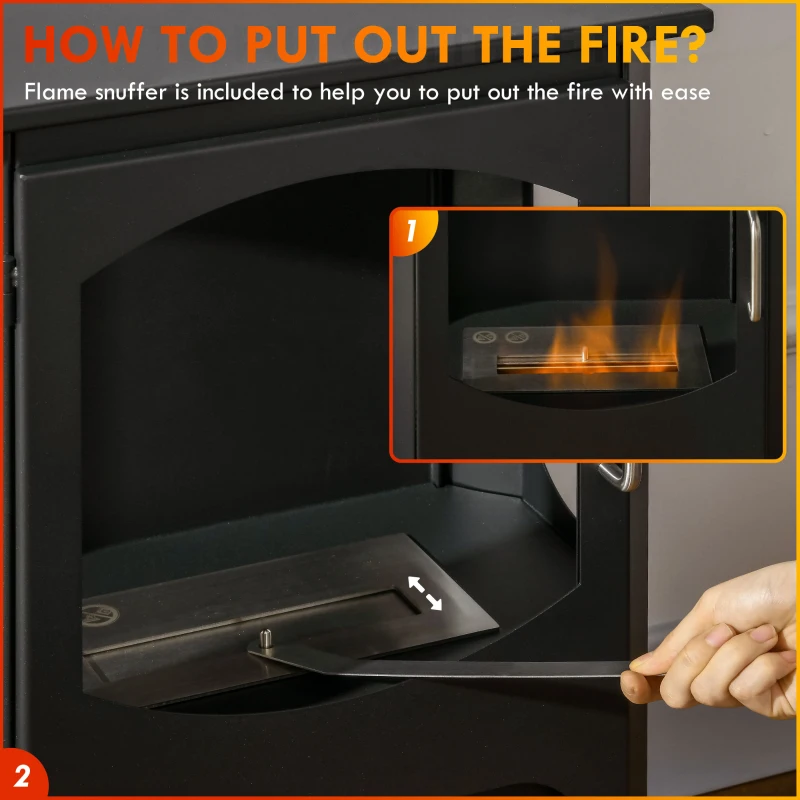 HOW TO PUT OUT THE FIRE?
Flame snuffer is included to help you to put out the fire with ease

1

2