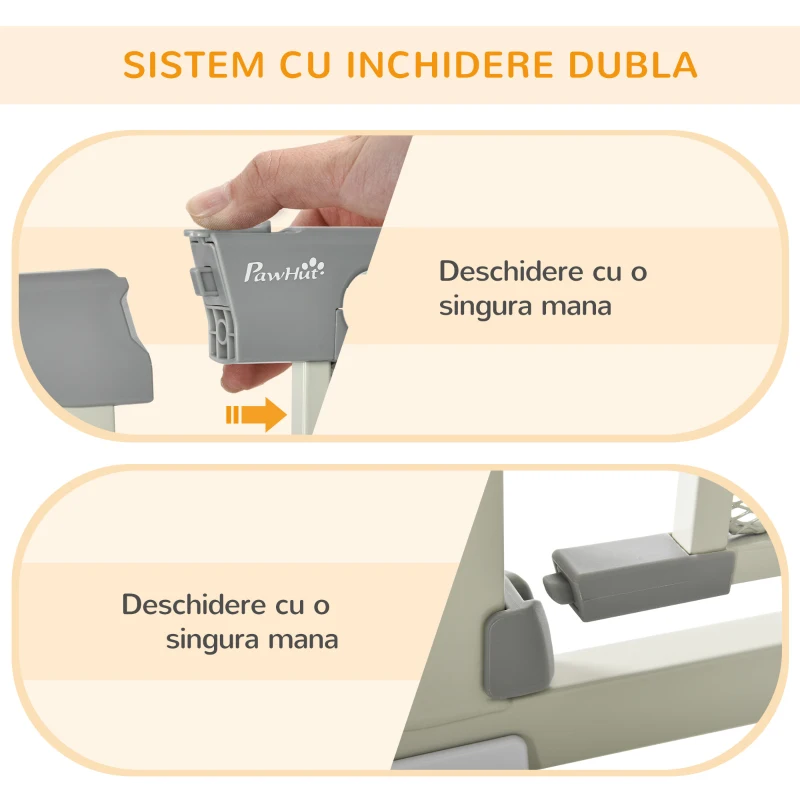 SISTEM CU INCHIDERE DUBLA

PawHut

Deschidere cu o singura mana

Deschidere cu o singura mana