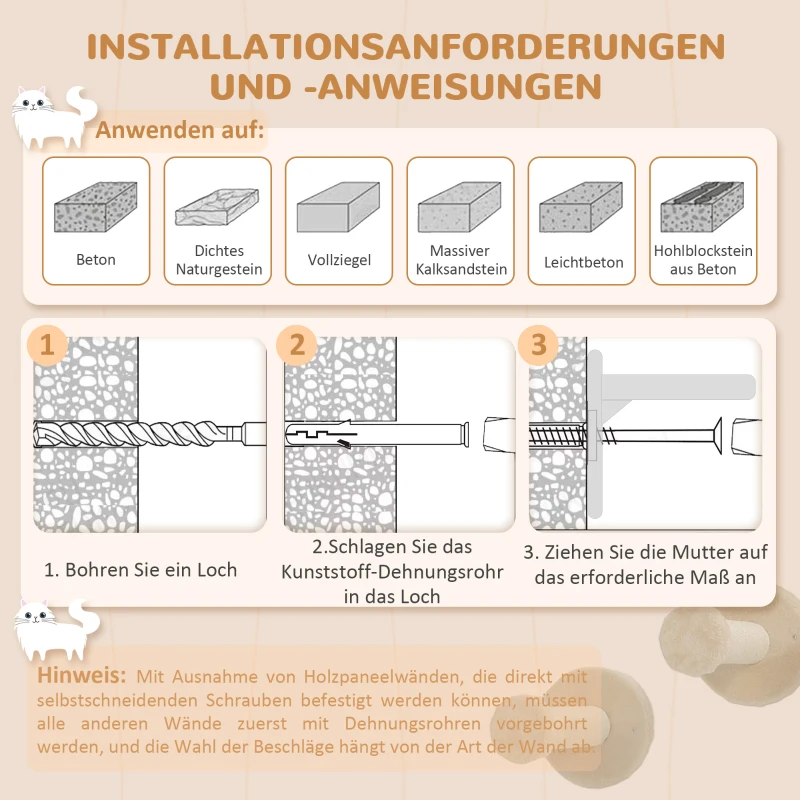 INSTALLATIONSANFORDERUNGEN UND -ANWEISUNGEN

Anwenden auf:

Beton

Dichtes Naturgestein

Vollziegel

Massiver Kalksandstein

Leichtbeton

Hohlblockstein aus Beton

1

2

3

1. Bohren Sie ein Loch

2.Schlagen Sie das Kunststoff-Dehnungsrohr in das Loch

3. Ziehen Sie die Mutter auf das erforderliche Maß an

Hinweis: Mit Ausnahme von Holzpaneelwänden, die direkt mit selbstschneidenden Schrauben befestigt werden können, müssen alle anderen Wände zuerst mit Dehnungsrohren vorgebohrt werden, und die Wahl der Beschläge hängt von der Art der Wand ab.